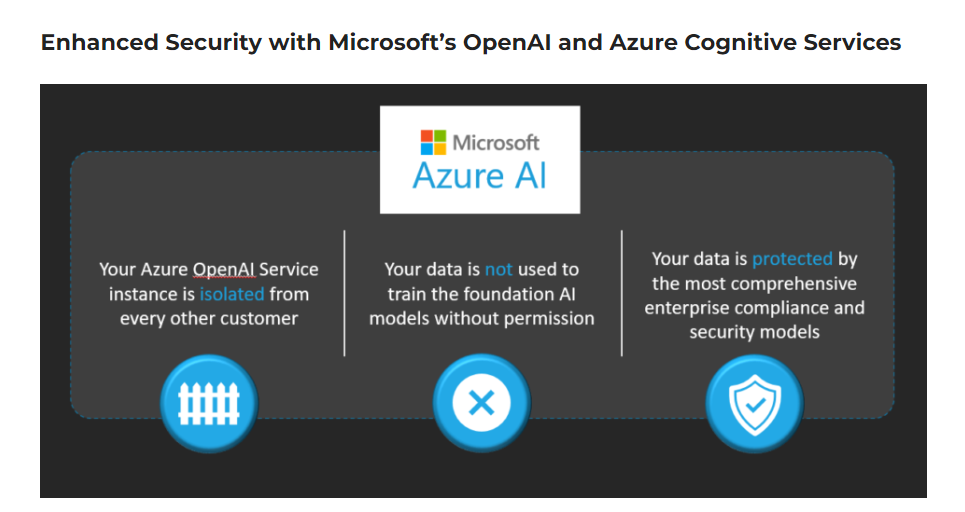 Enhanced Security with Microsoft's OpenAI and Azure Cognitive Services

Microsoft
Azure AI

Your Azure OpenAI Service instance is isolated from every other customer

Your data is not used to train the foundation AI models without permission

Your data is protected by the most comprehensive enterprise compliance and security models